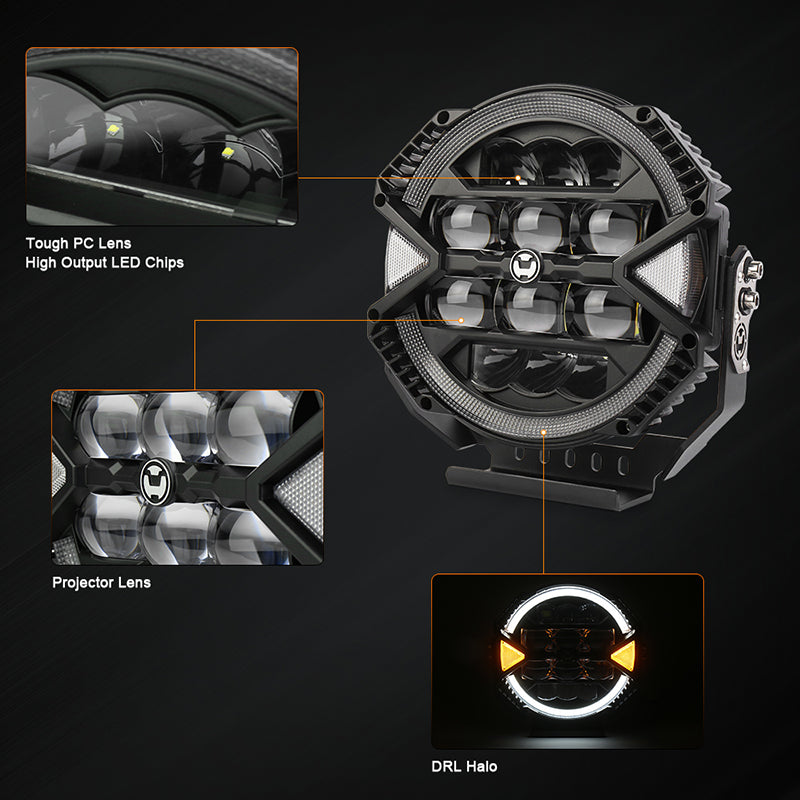 Tough PC Lens
High Output LED Chips

Projector Lens

DRL Halo