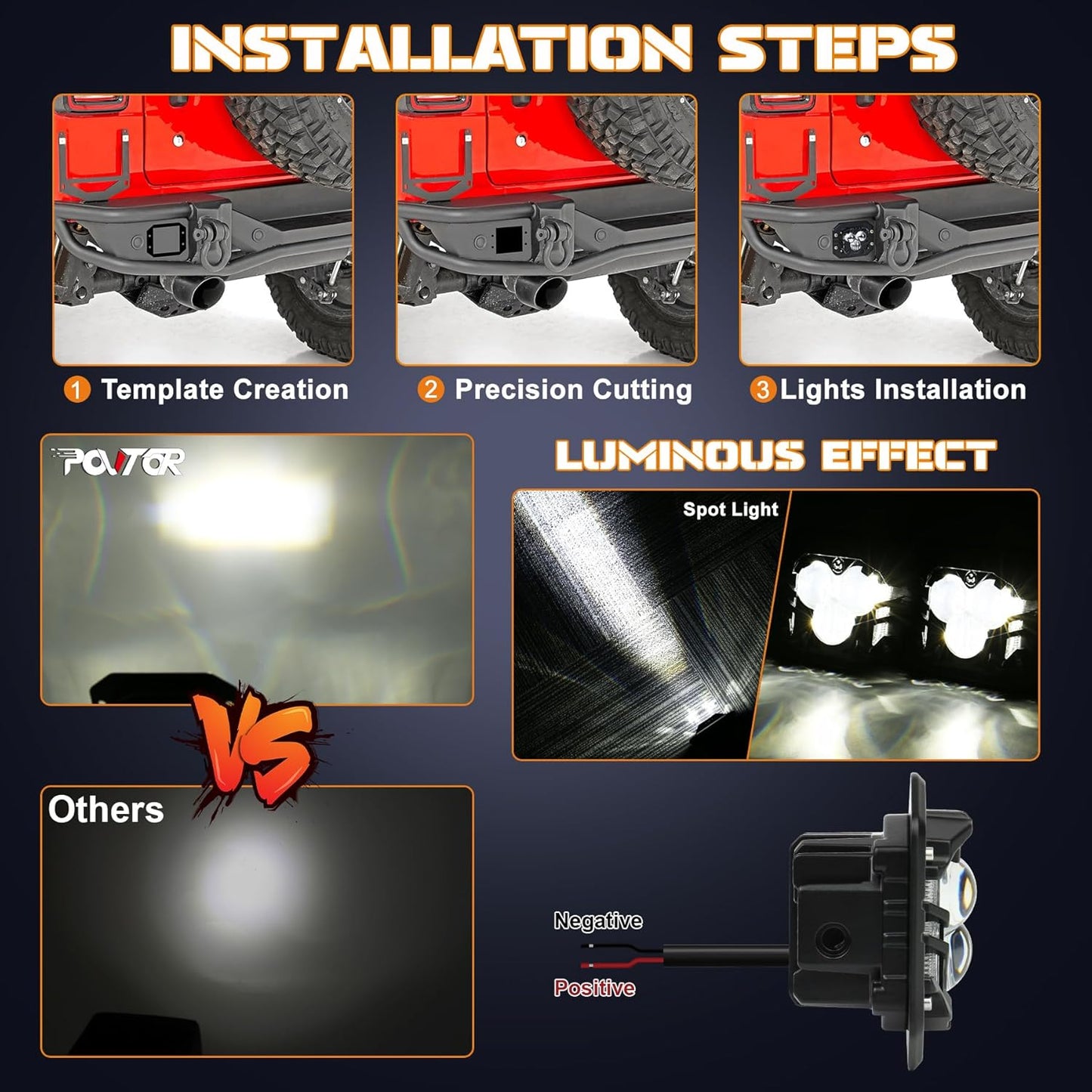 INSTALLATION STEPS

1 Template Creation

2 Precision Cutting

3 Lights Installation

POVTOR

LUMINOUS EFFECT

Spot Light

VS

Others

Negative

Positive