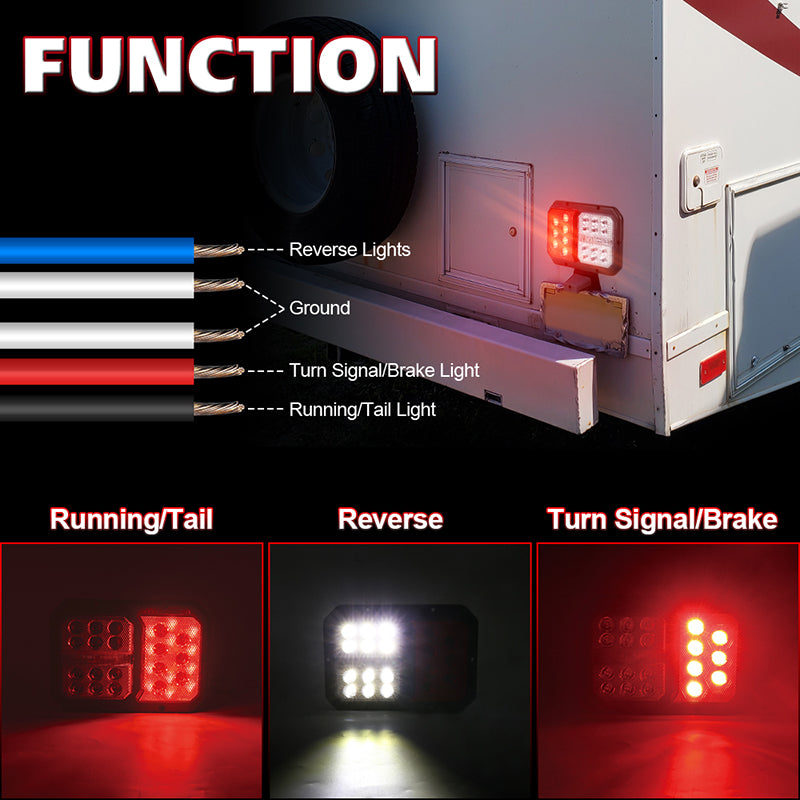 FUNCTION

Reverse Lights

Ground

Turn Signal/Brake Light

Running/Tail Light

Running/Tail

Reverse

Turn Signal/Brake