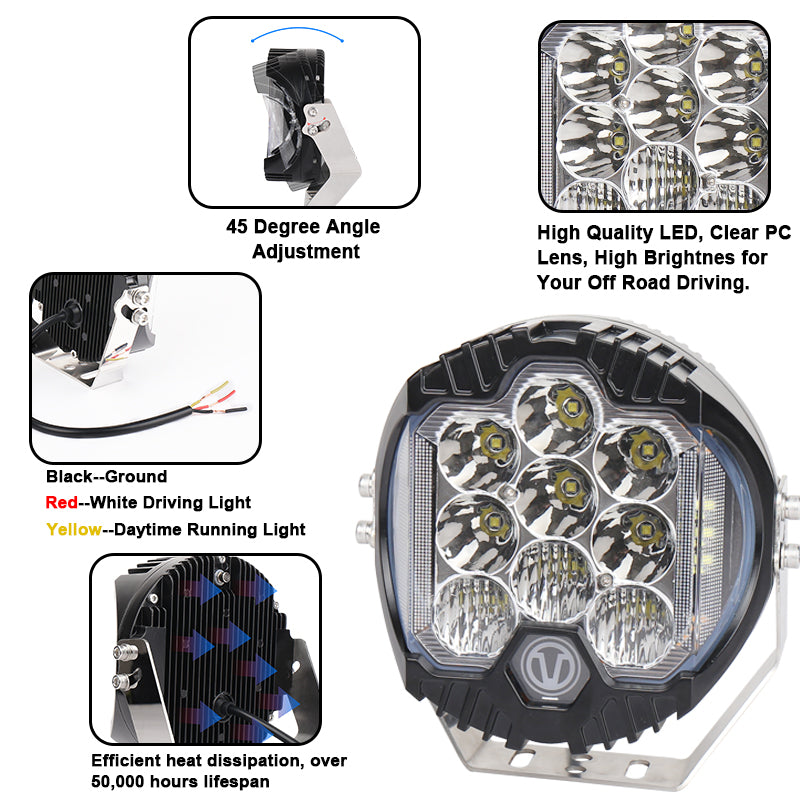 45 Degree Angle Adjustment

High Quality LED, Clear PC Lens, High Brightnes for Your Off Road Driving.

Black--Ground
Red--White Driving Light
Yellow--Daytime Running Light

Efficient heat dissipation, over 50,000 hours lifespan